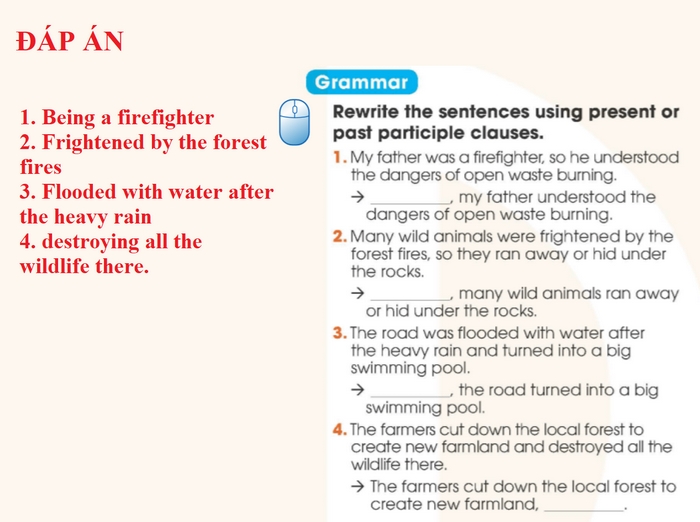 ĐÁP ÁN

1. Being a firefighter
2. Frightened by the forest fires
3. Flooded with water after the heavy rain
4. destroying all the wildlife there.

Grammar

Rewrite the sentences using present or past participle clauses.

1. My father was a firefighter, so he understood the dangers of open waste burning.
→ __________, my father understood the dangers of open waste burning.

2. Many wild animals were frightened by the forest fires, so they ran away or hid under the rocks.
→ __________, many wild animals ran away or hid under the rocks.

3. The road was flooded with water after the heavy rain and turned into a big swimming pool.
→ __________, the road turned into a big swimming pool.

4. The farmers cut down the local forest to create new farmland and destroyed all the wildlife there.
→ The farmers cut down the local forest to create new farmland, __________.