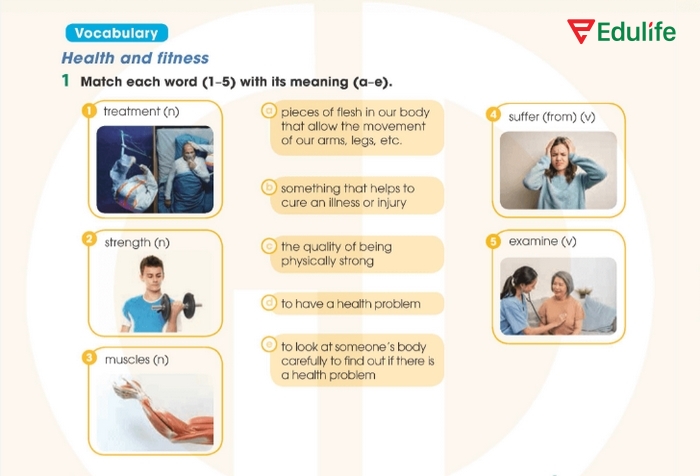 Vocabulary

Edulife

Health and fitness

1 Match each word (1–5) with its meaning (a–e).

1 treatment (n)

2 strength (n)

3 muscles (n)

a pieces of flesh in our body that allow the movement of our arms, legs, etc.

b something that helps to cure an illness or injury

c the quality of being physically strong

d to have a health problem

e to look at someone's body carefully to find out if there is a health problem

4 suffer (from) (v)

5 examine (v)