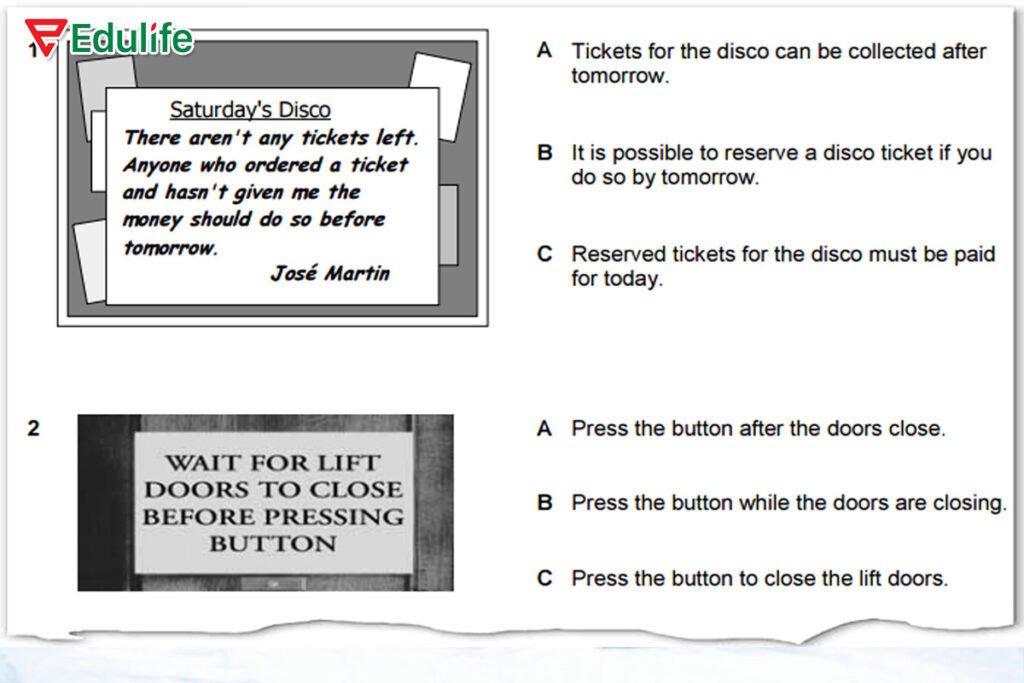 Edulife

1

Saturday's Disco
There aren't any tickets left. Anyone who ordered a ticket and hasn't given me the money should do so before tomorrow.
José Martin

A Tickets for the disco can be collected after tomorrow.

B It is possible to reserve a disco ticket if you do so by tomorrow.

C Reserved tickets for the disco must be paid for today.

2

WAIT FOR LIFT DOORS TO CLOSE BEFORE PRESSING BUTTON

A Press the button after the doors close.

B Press the button while the doors are closing.

C Press the button to close the lift doors.